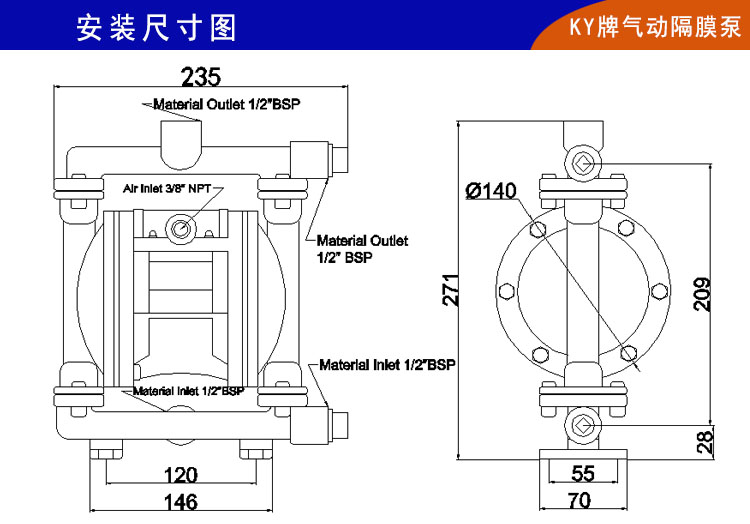 安装尺寸图

KY牌气动隔膜泵

235

Material Outlet 1/2"BSP

Air Inlet 3/8" NPT

Material Outlet 1/2" BSP

Material Inlet 1/2"BSP

Material Inlet 1/2"BSP

120

146

Ø140

271

209

28

55

70